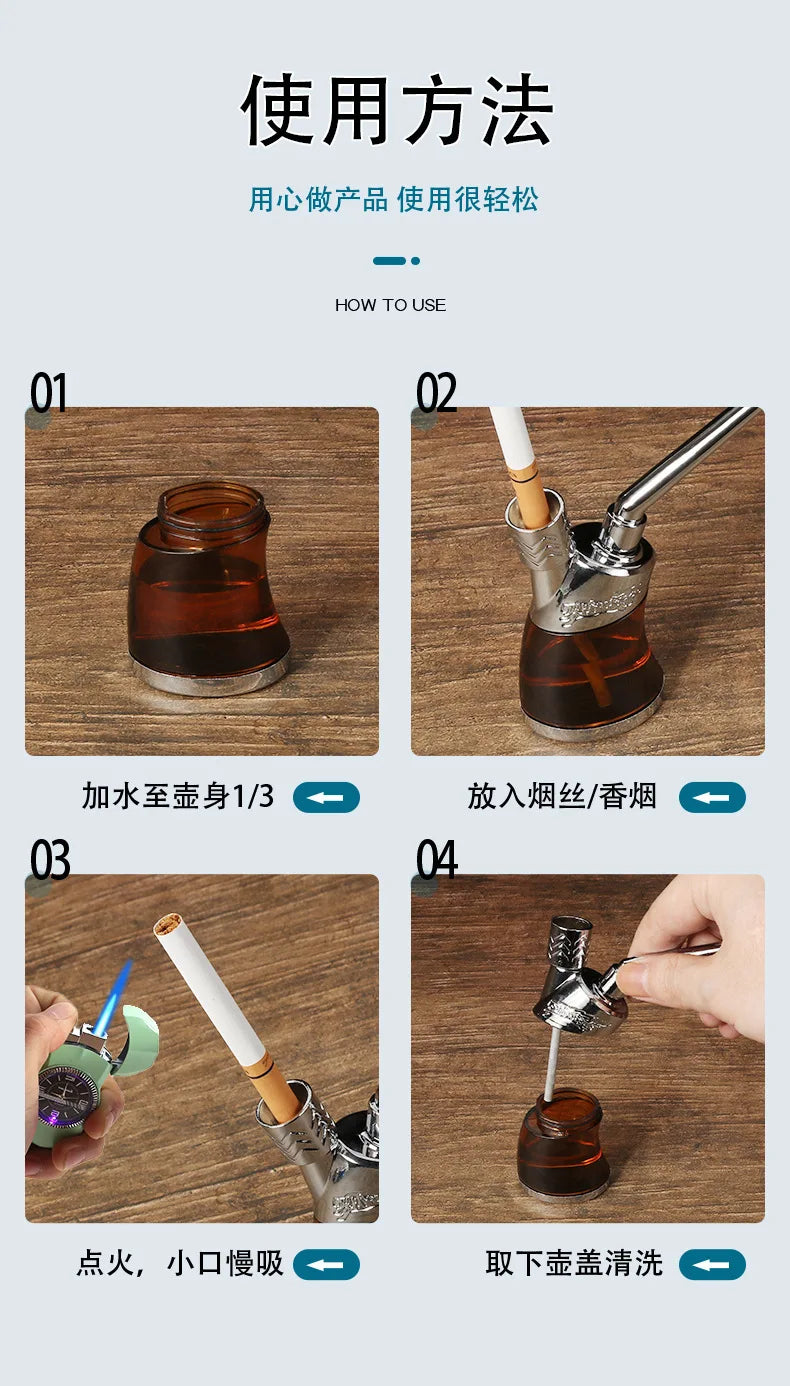 使用方法

用心做产品 使用很轻松

HOW TO USE

01

加水至壶身1/3

02

放入烟丝/香烟

03

点火，小口慢吸

04

取下壶盖清洗